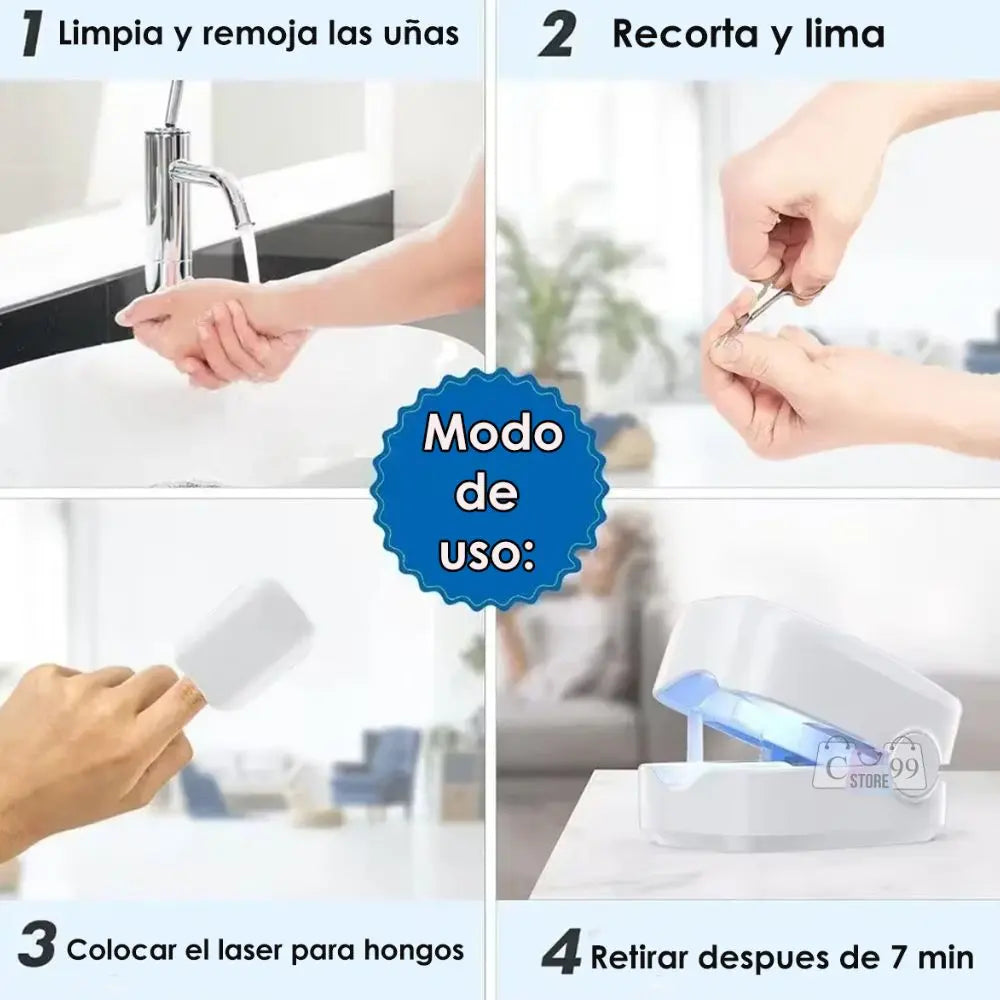 1 Limpia y remoja las uñas

2 Recorta y lima

Modo de uso:

C STORE 99

3 Colocar el laser para hongos

4 Retirar despues de 7 min